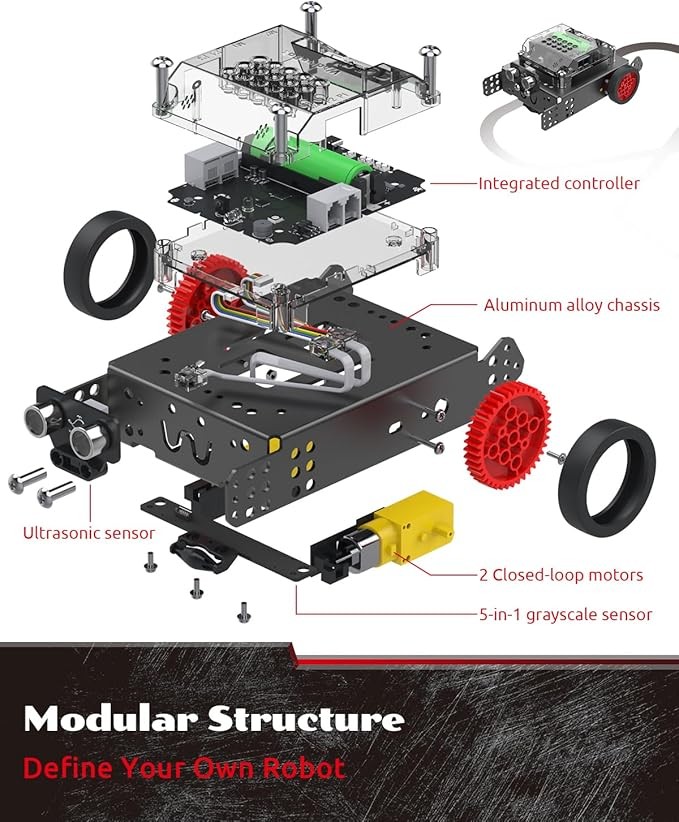 Integrated controller

Aluminum alloy chassis

Ultrasonic sensor

2 Closed-loop motors

5-in-1 grayscale sensor

Modular Structure

Define Your Own Robot