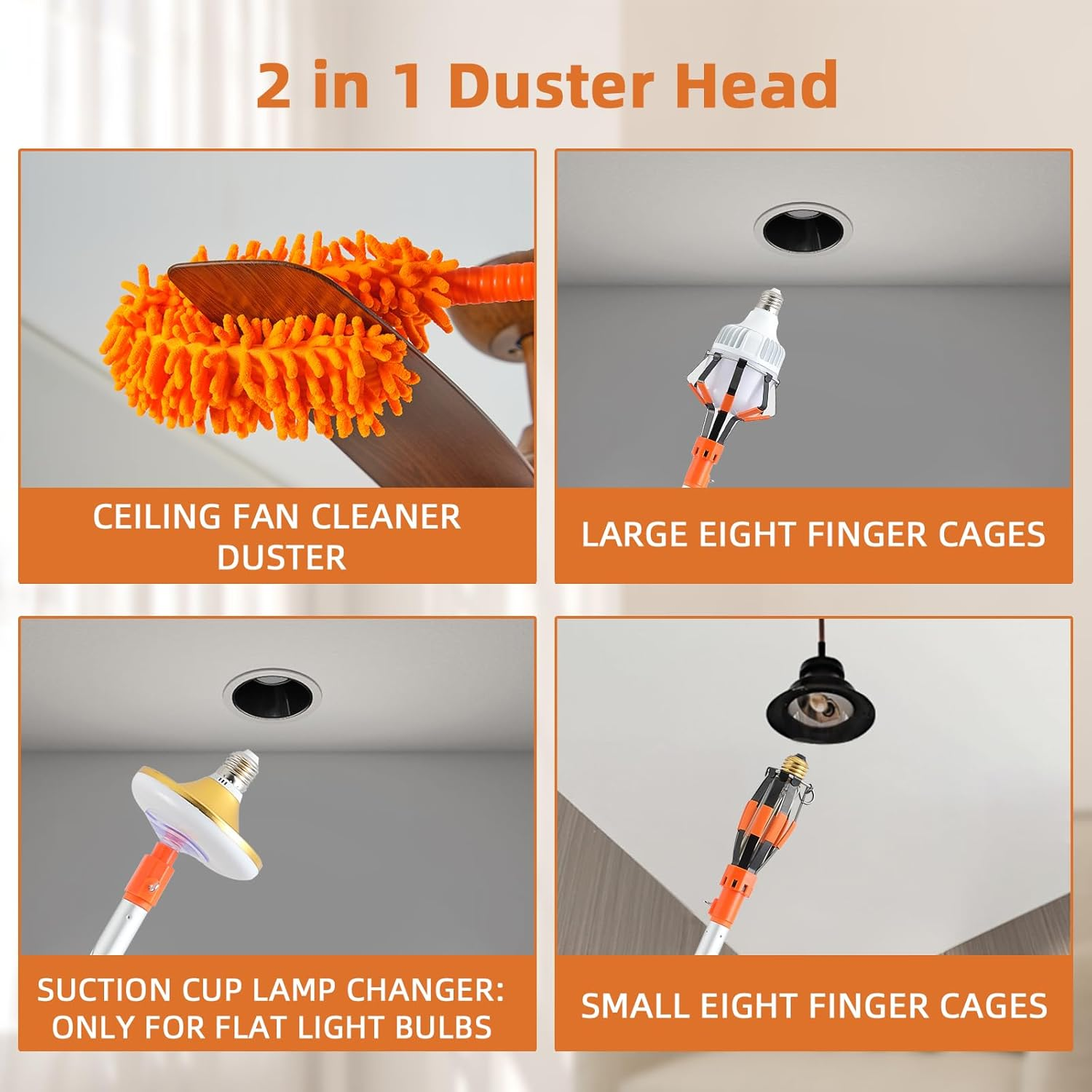 2 in 1 Duster Head

CEILING FAN CLEANER DUSTER

LARGE EIGHT FINGER CAGES

SUCTION CUP LAMP CHANGER: ONLY FOR FLAT LIGHT BULBS

SMALL EIGHT FINGER CAGES