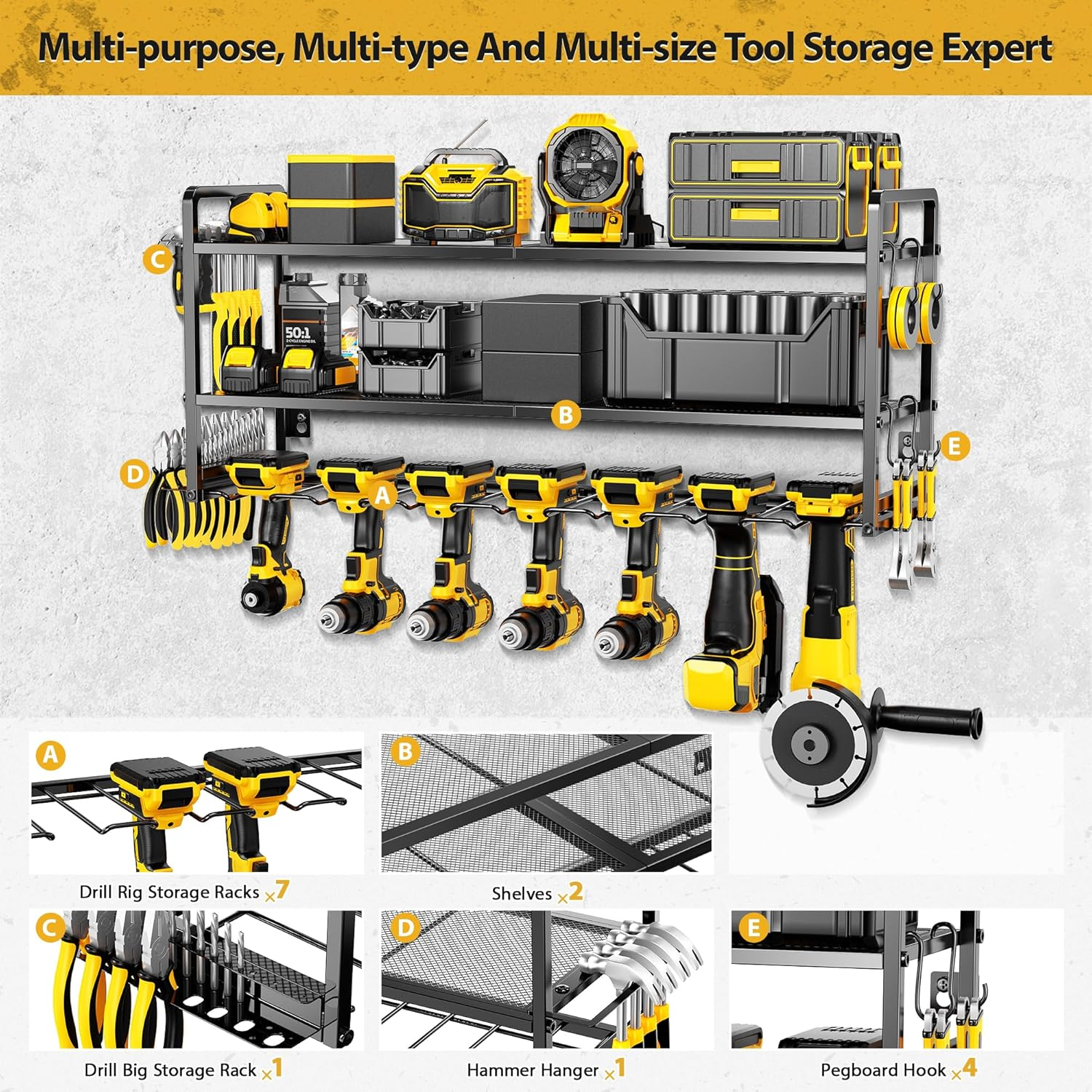 Multi-purpose, Multi-type And Multi-size Tool Storage Expert

C

50:1
2-CYCLE ENGINE OIL

B

D

A

E

A

Drill Rig Storage Racks ×7

B

Shelves ×2

C

Drill Big Storage Rack ×1

D

Hammer Hanger ×1

E

Pegboard Hook ×4