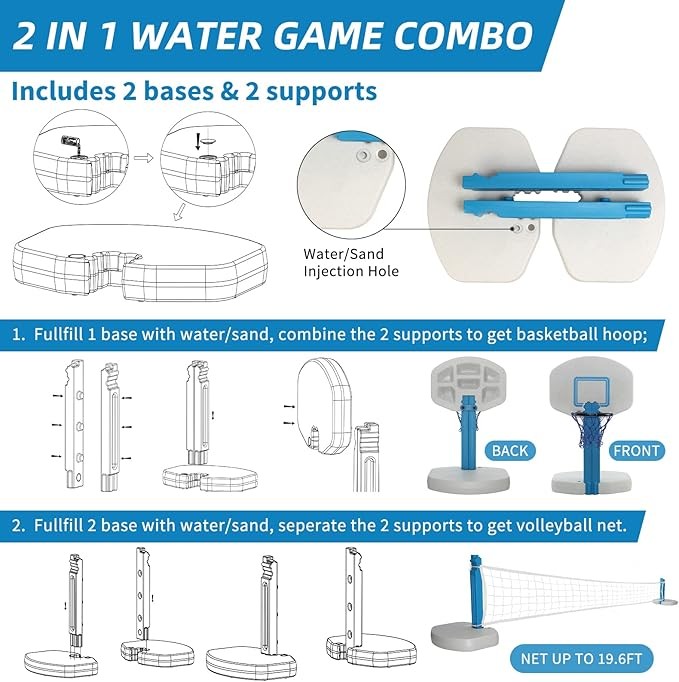 2 IN 1 WATER GAME COMBO

Includes 2 bases & 2 supports

Water/Sand Injection Hole

1. Fullfill 1 base with water/sand, combine the 2 supports to get basketball hoop;

BACK

FRONT

2. Fullfill 2 base with water/sand, seperate the 2 supports to get volleyball net.

NET UP TO 19.6FT